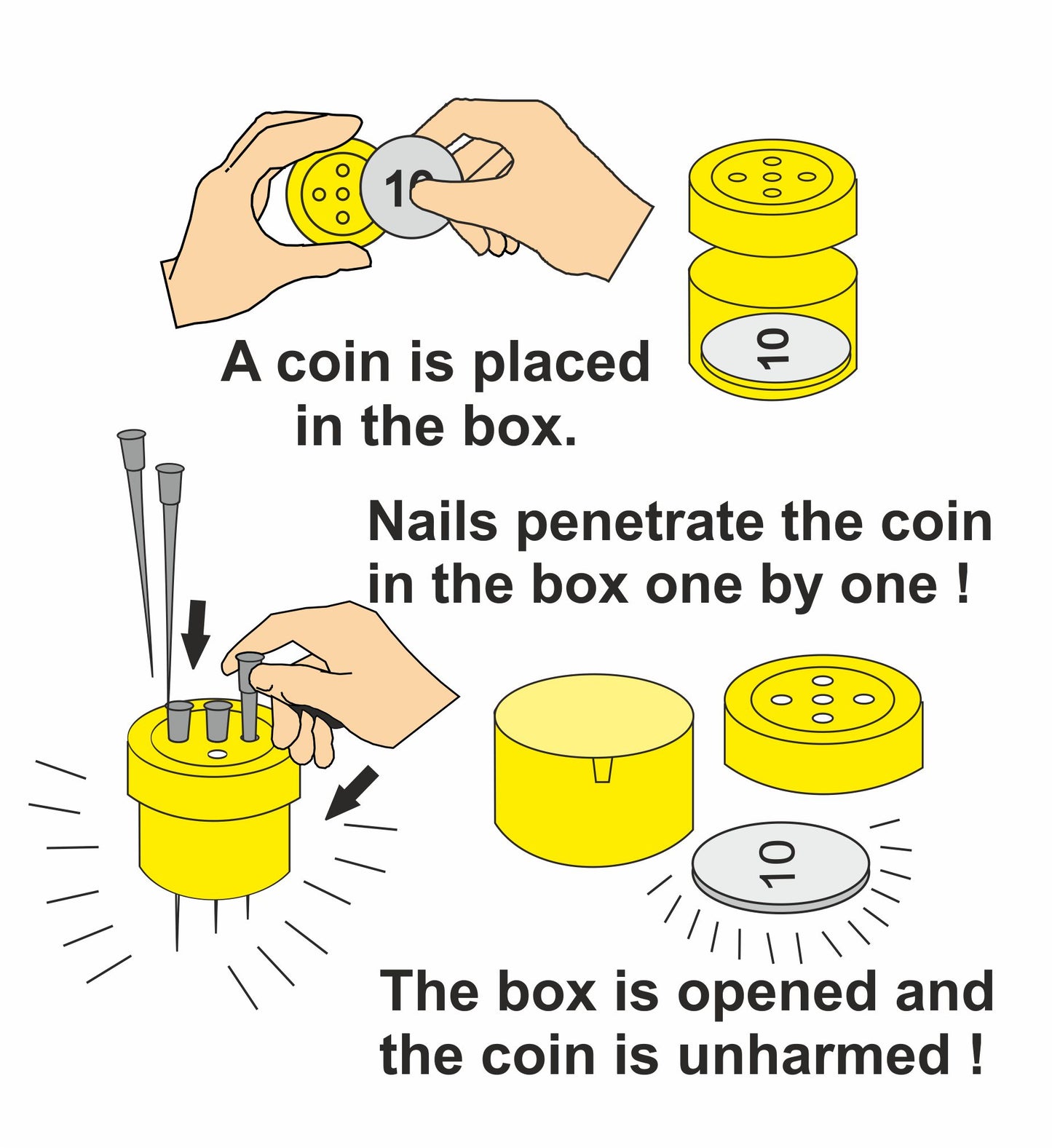 10

10

A coin is placed in the box.

Nails penetrate the coin in the box one by one !

10

The box is opened and the coin is unharmed !